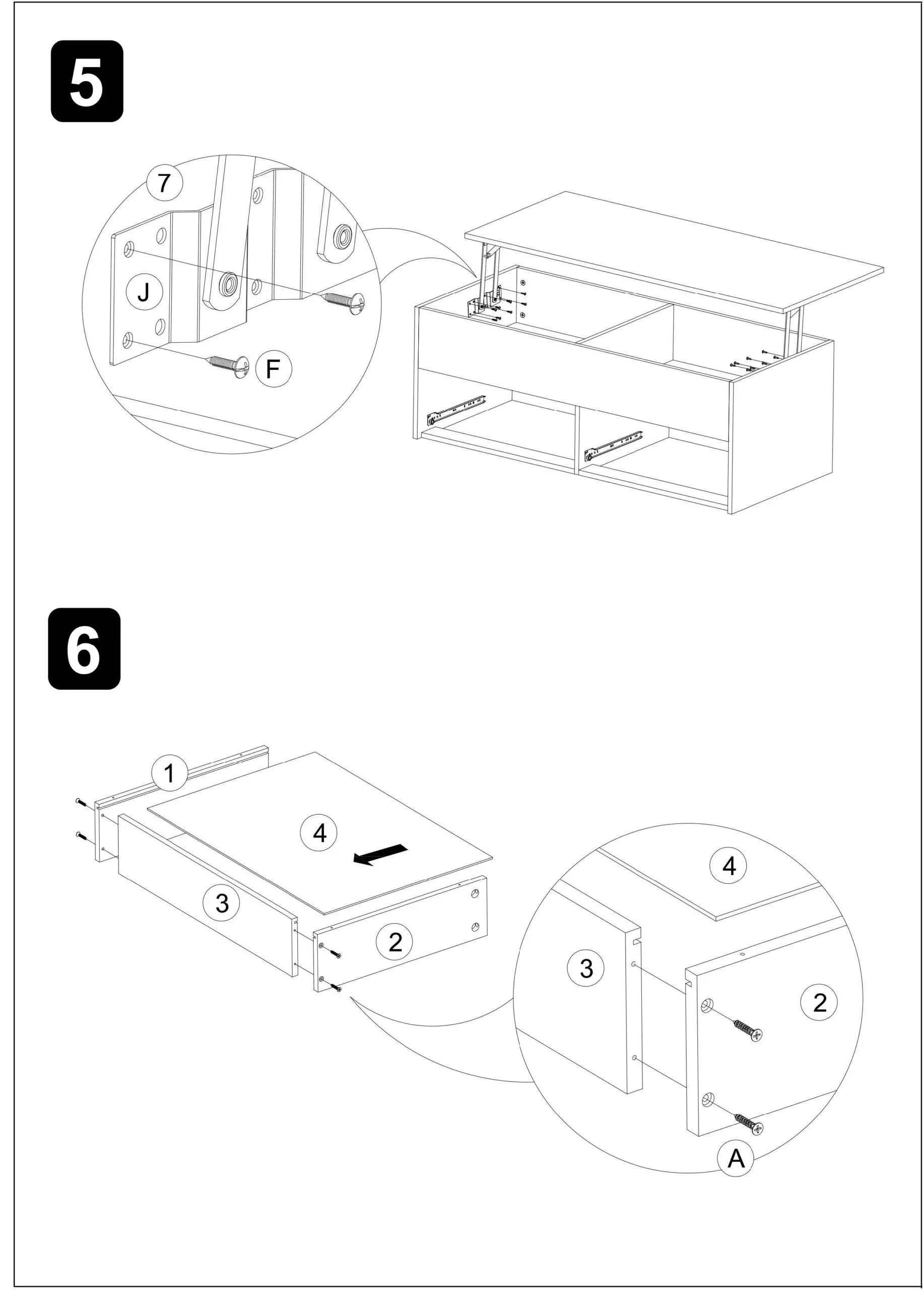 5

7

J

F

6

1

4

3

2

4

3

2

A