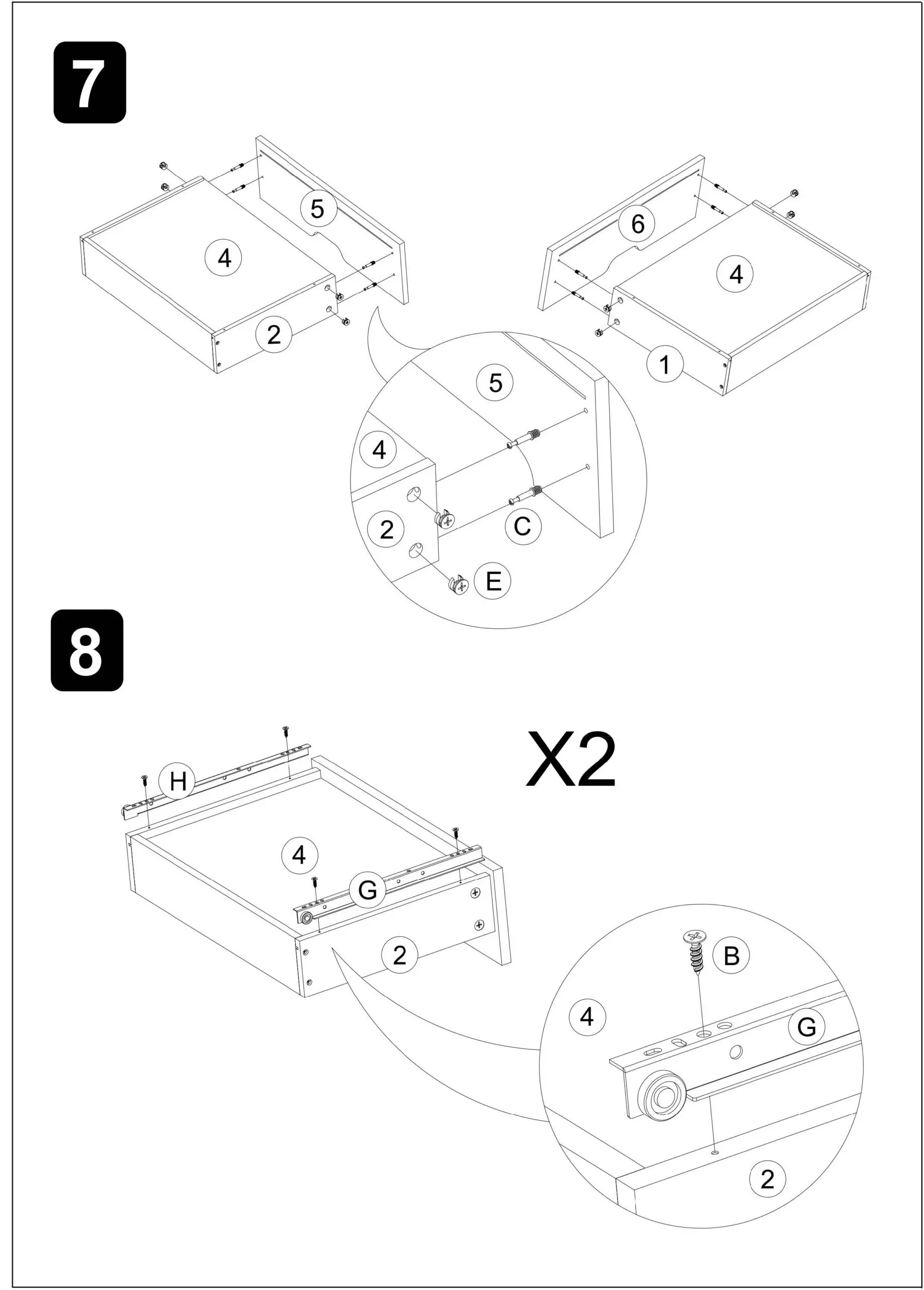 7

5

4

2

6

4

1

5

4

2

C

E

8

X2

H

4

G

2

B

4

G

2