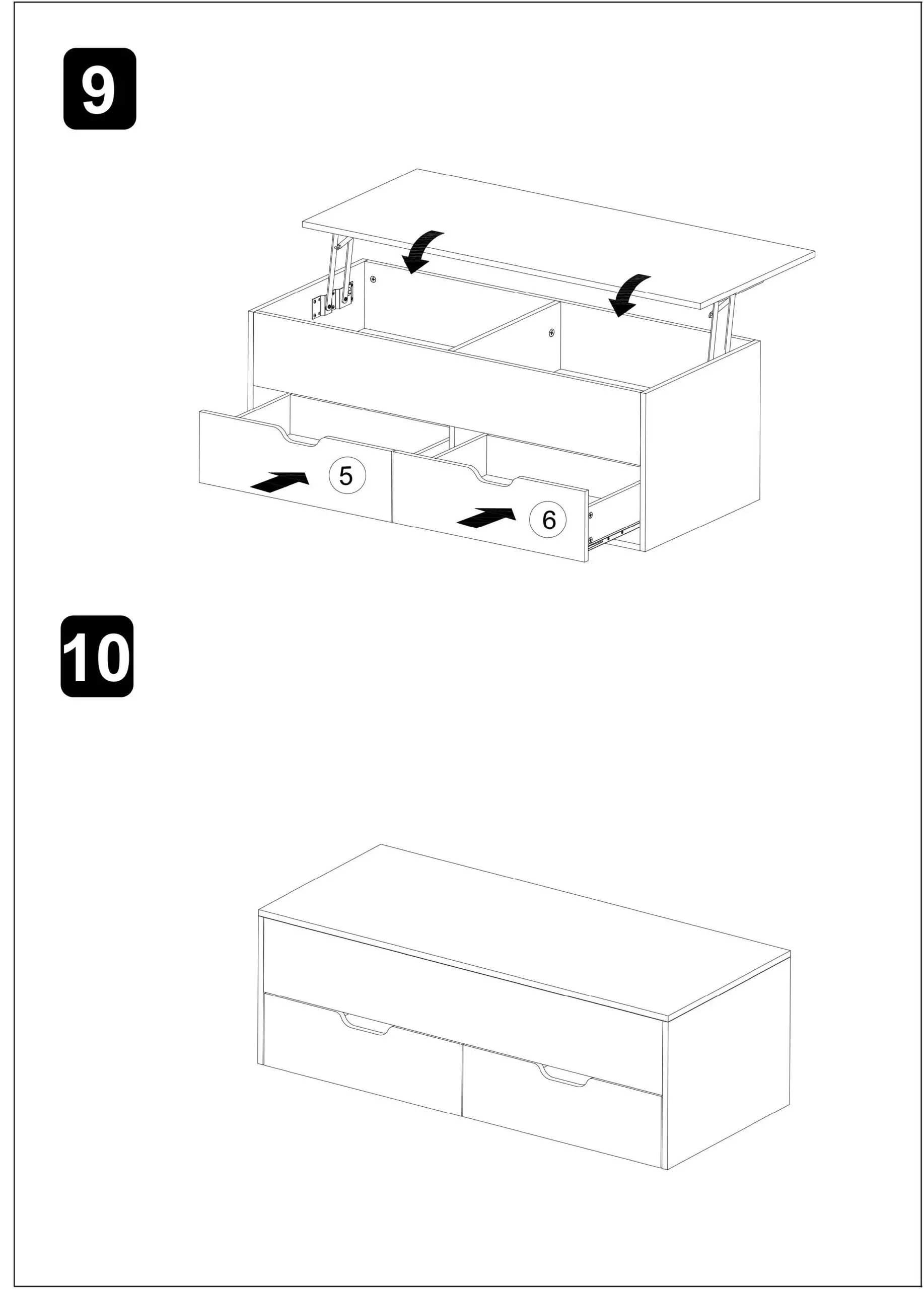 9

5

6

10