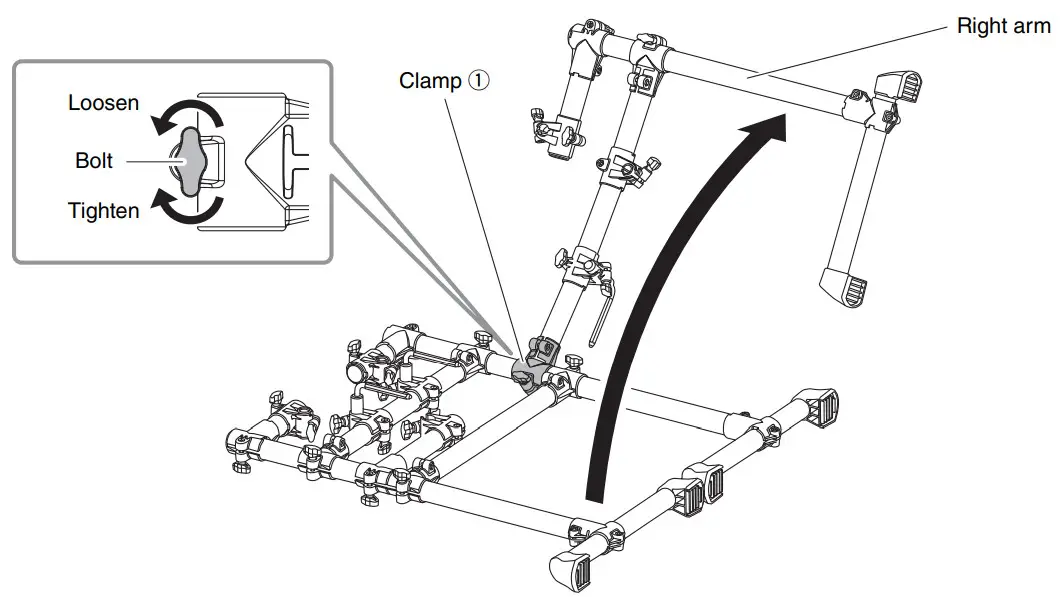 Loosen
Bolt
Tighten
Clamp ①
Right arm