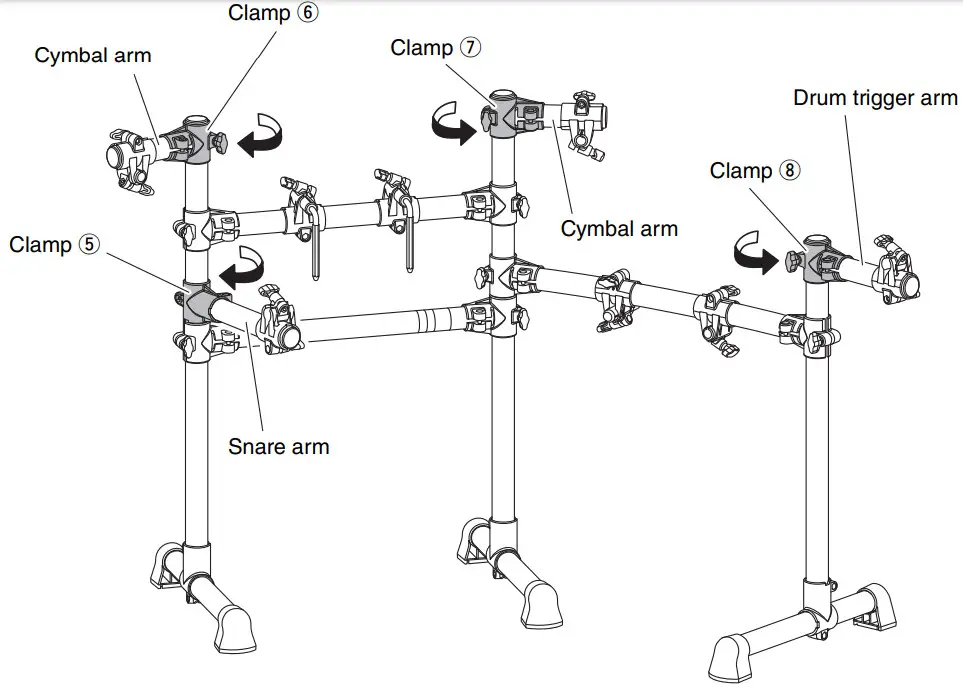 Clamp ⑥
Cymbal arm
Clamp ⑦
Drum trigger arm
Clamp ⑧
Cymbal arm
Clamp ⑤
Snare arm