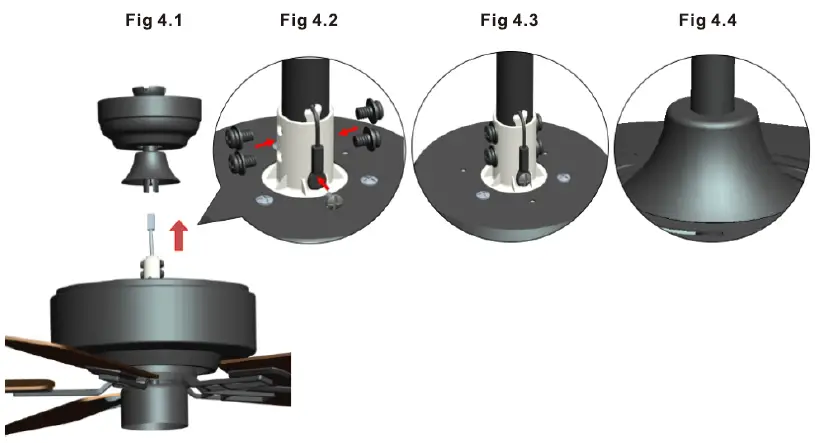 Fig 4.1 Fig 4.2 Fig 4.3 Fig 4.4