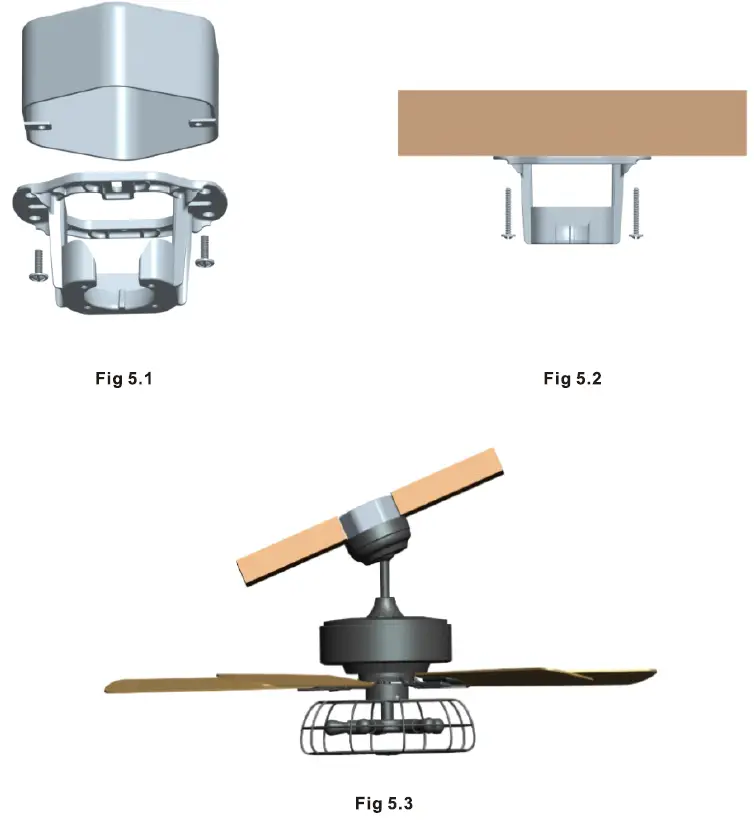 Fig 5.1

Fig 5.2

Fig 5.3