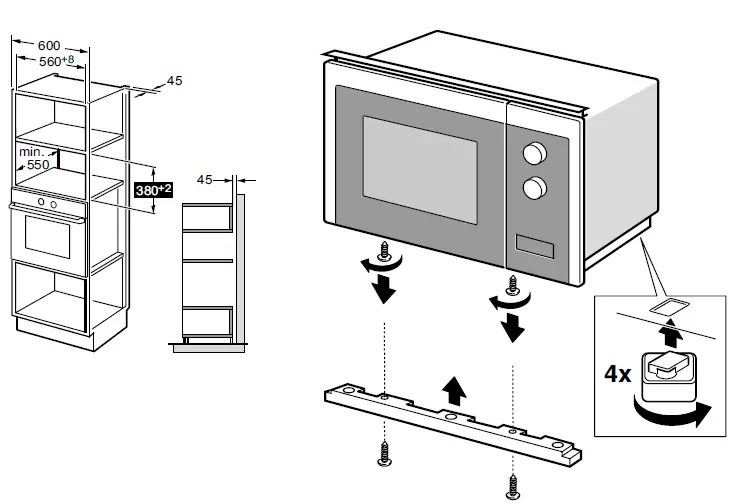 600
$560^{+8}$
45
min. 550
$380^{+2}$
45
4x