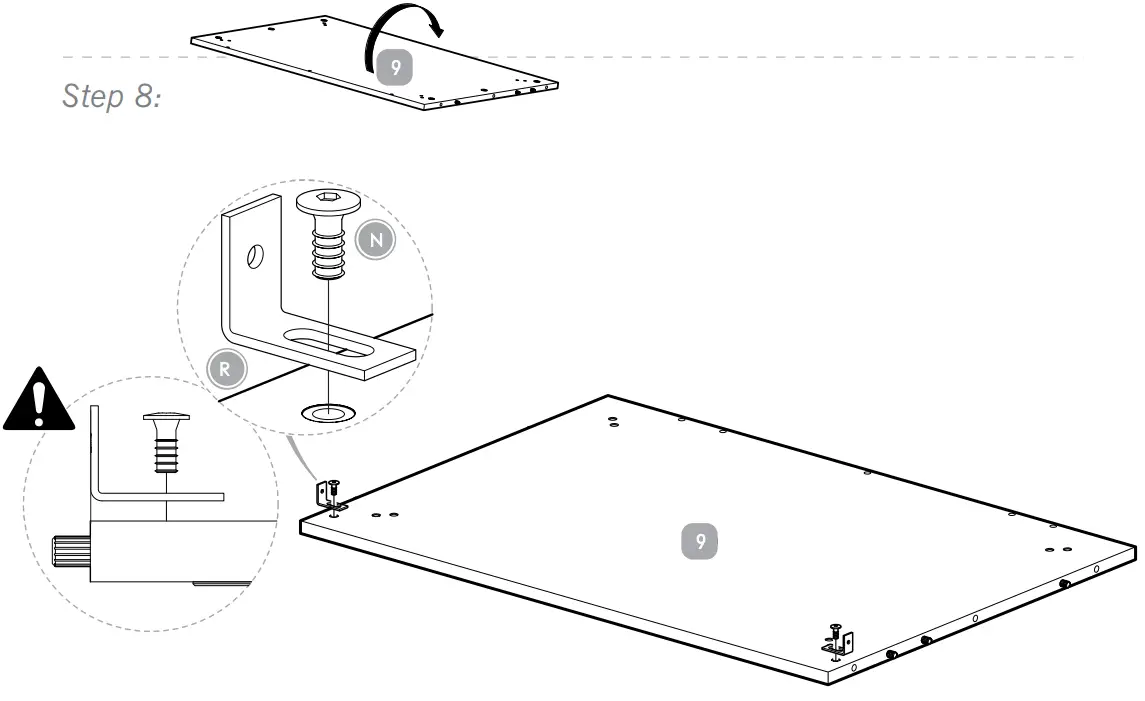 9

Step 8:

N

R

9