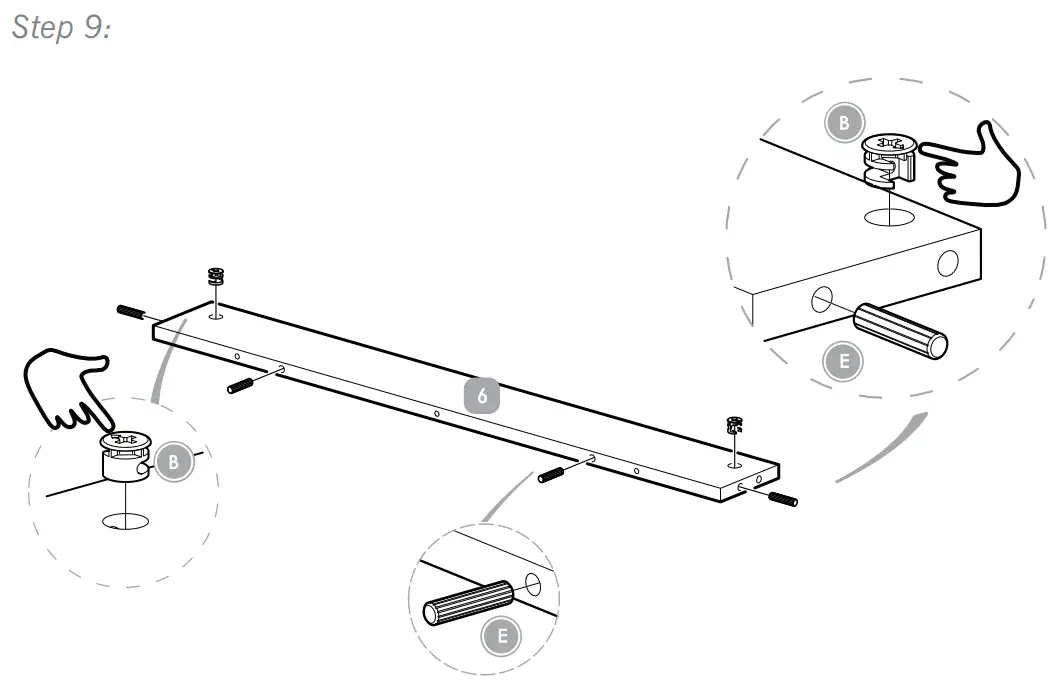 Step 9:

B

E

6

B

E