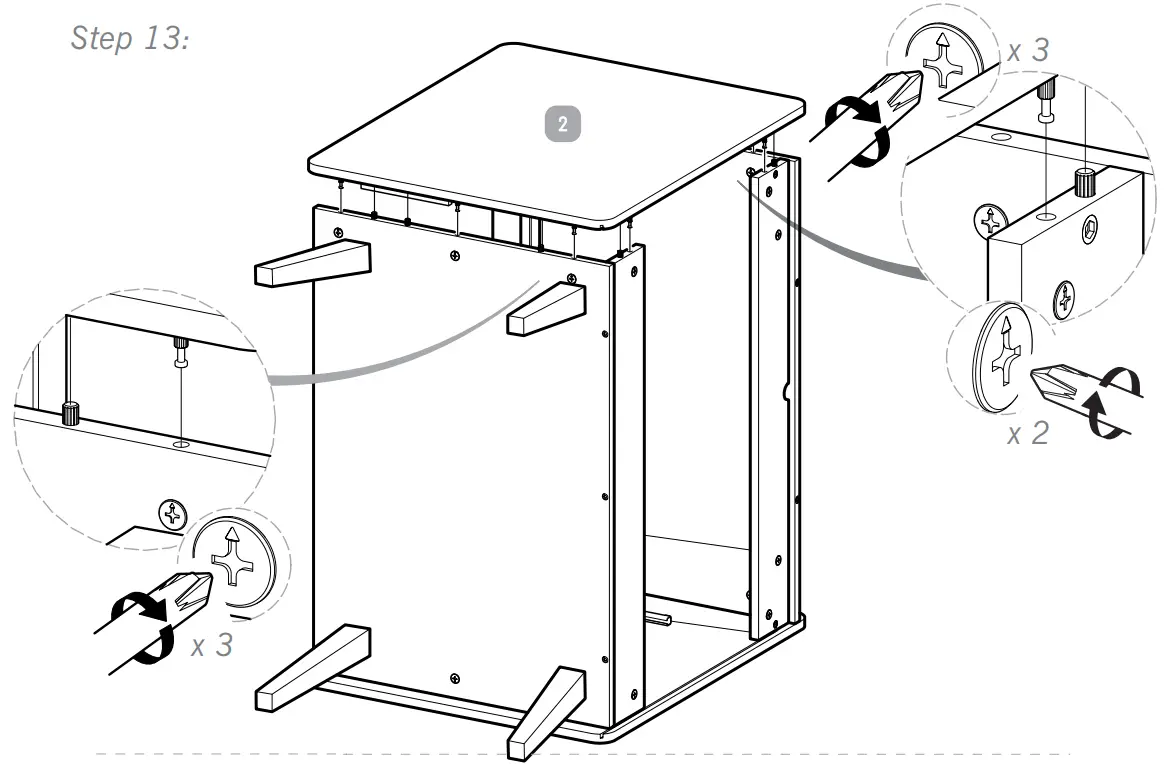 Step 13:

2

x 3

x 2

x 3