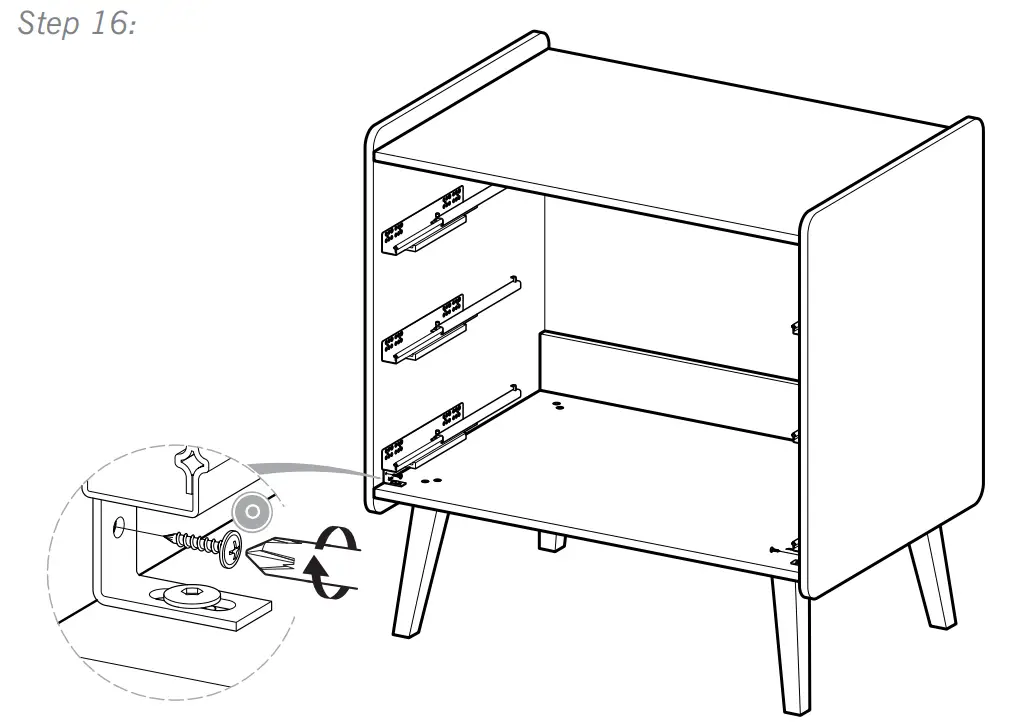 Step 16: