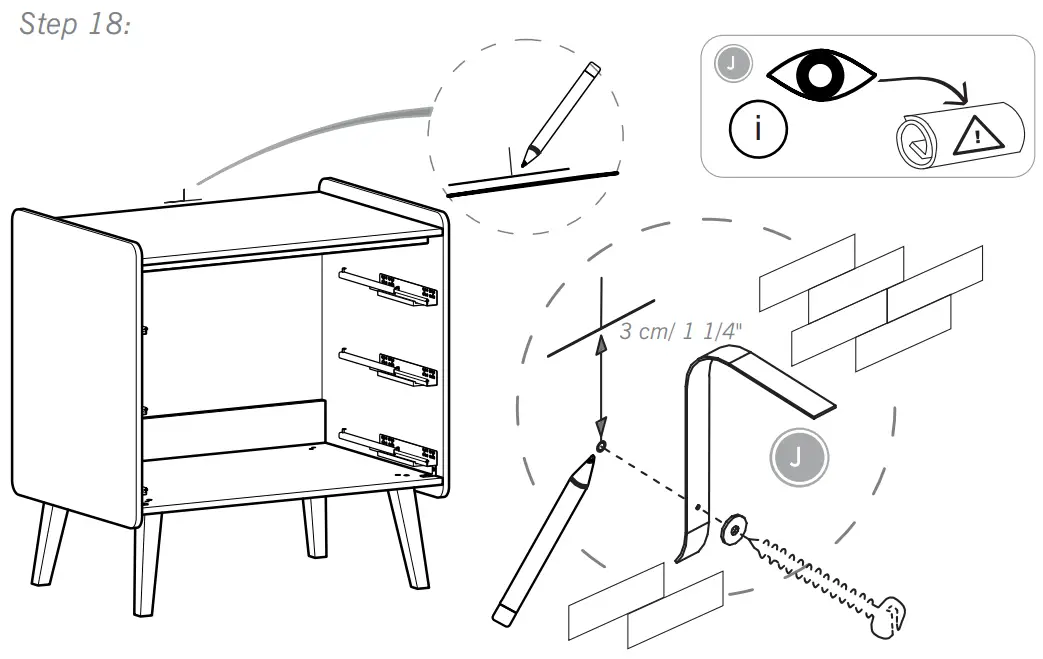 Step 18:

J

i

!

3 cm/ 1 1/4"

J