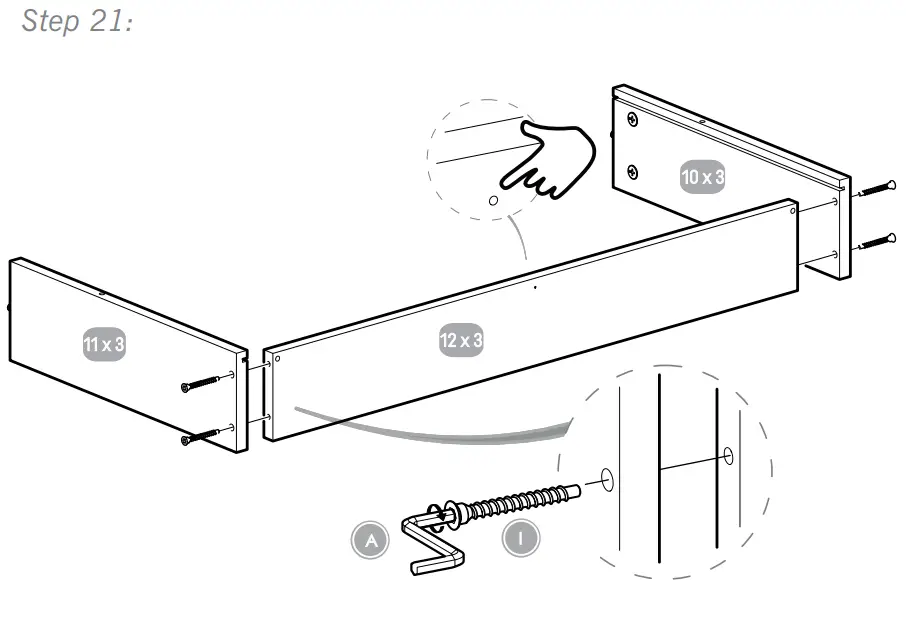 Step 21:

10 x 3

11 x 3

12 x 3

A

I