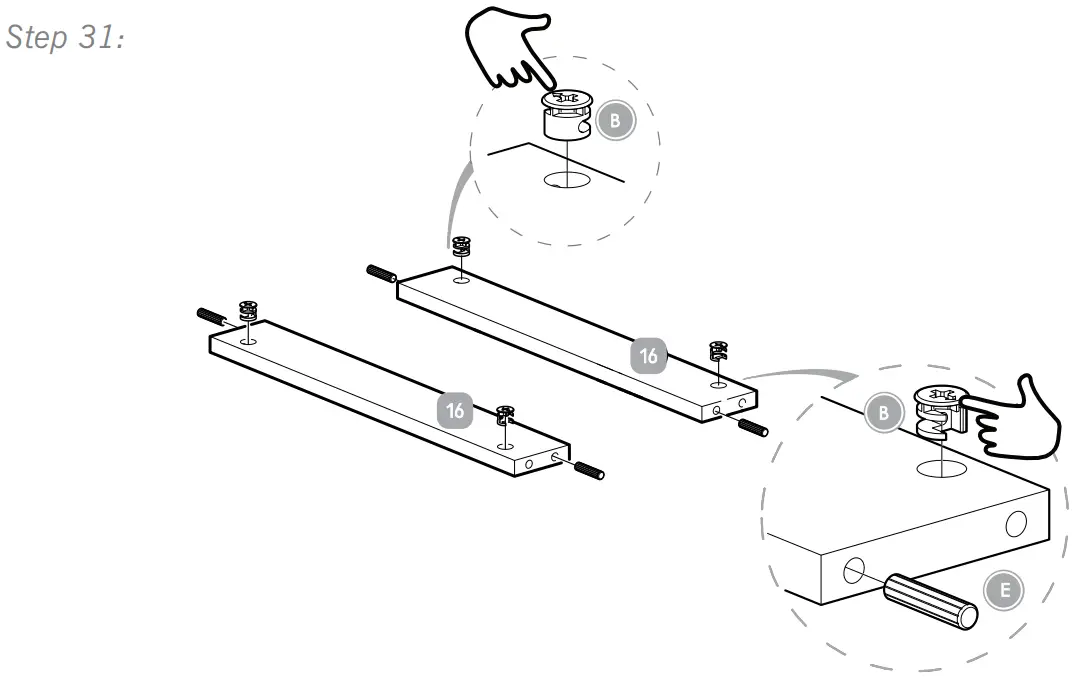 Step 31:

B

16

16

B

E