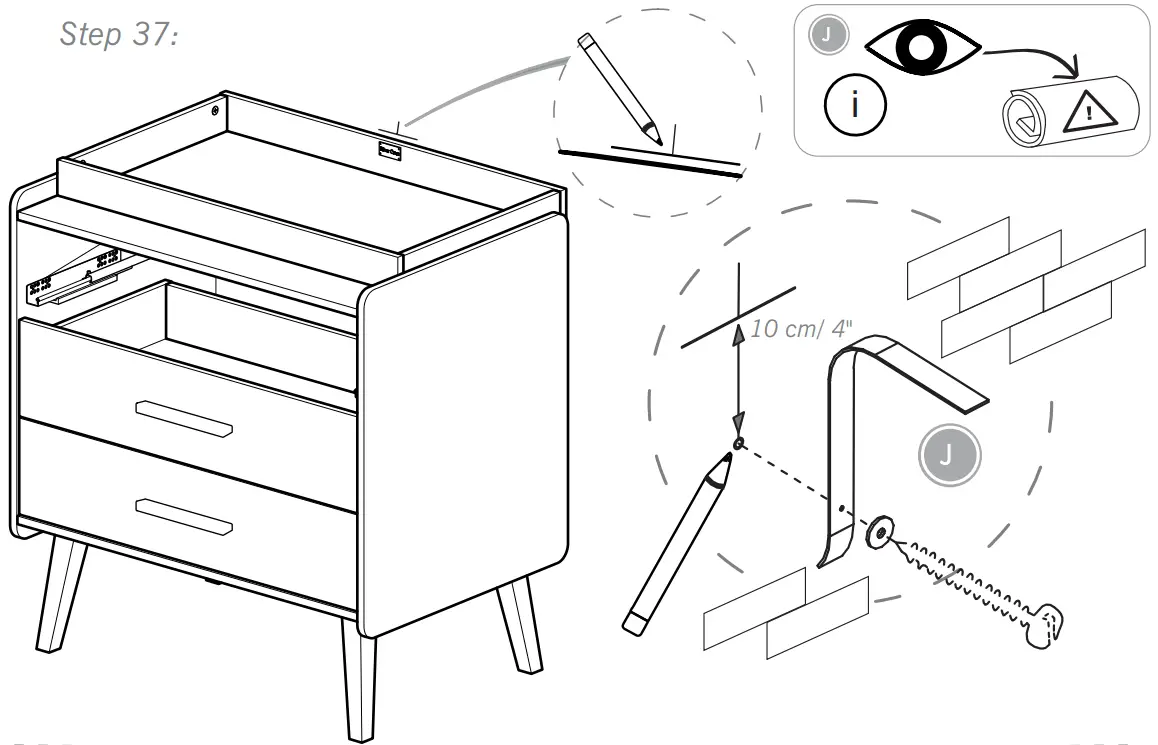 Step 37:

J

i

10 cm/ 4"

J