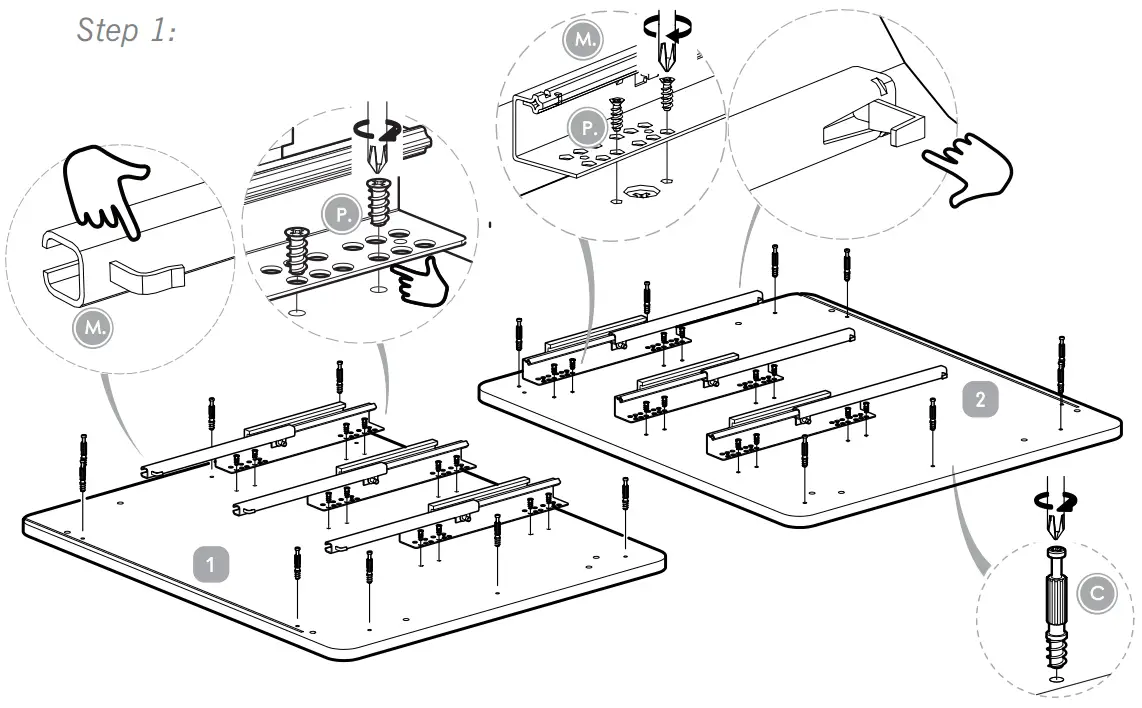 Step 1:

M.

P.

M.

P.

1

2

C