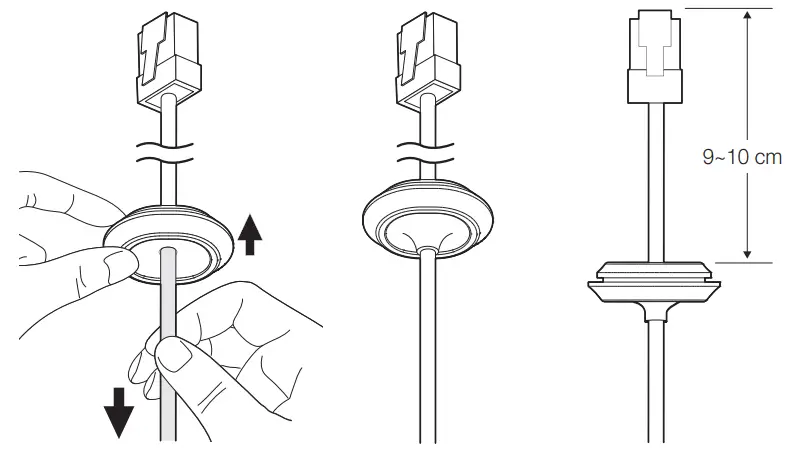 9~10 cm