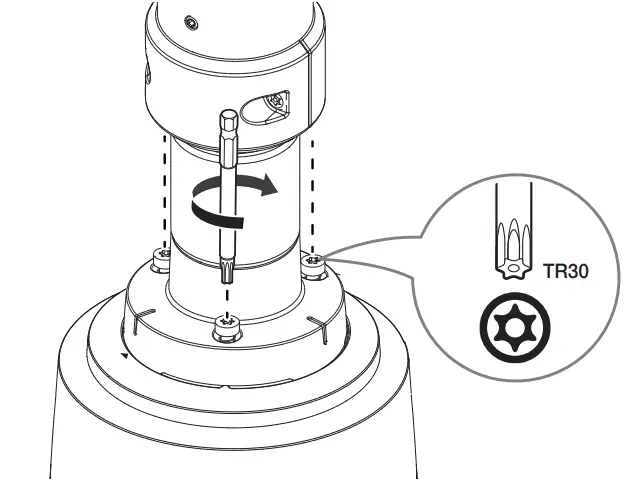 TR30