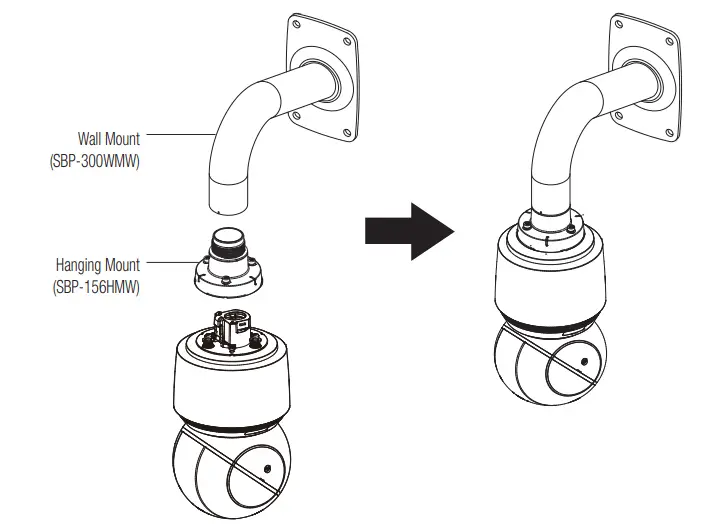 Wall Mount
(SBP-300WMW)

Hanging Mount
(SBP-156HMW)