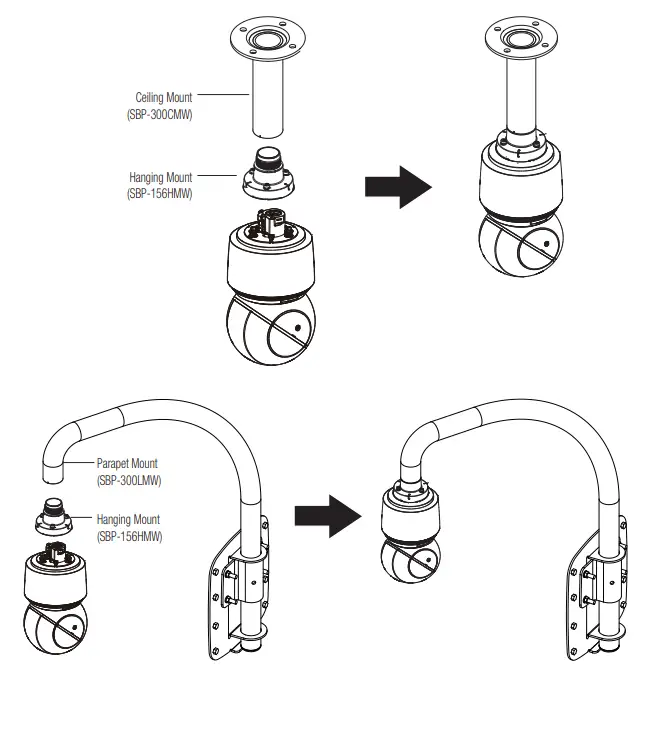 Ceiling Mount
(SBP-300CMW)

Hanging Mount
(SBP-156HMW)

Parapet Mount
(SBP-300LMW)

Hanging Mount
(SBP-156HMW)