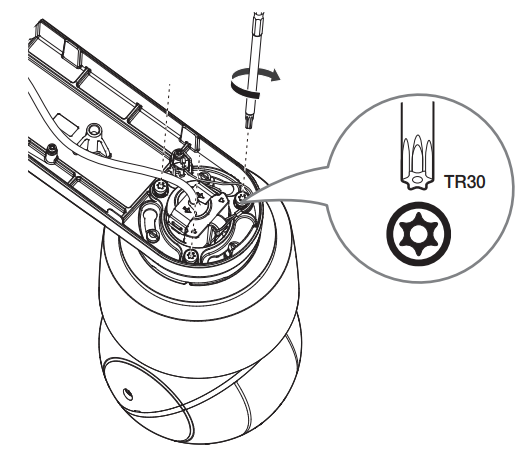 TR30