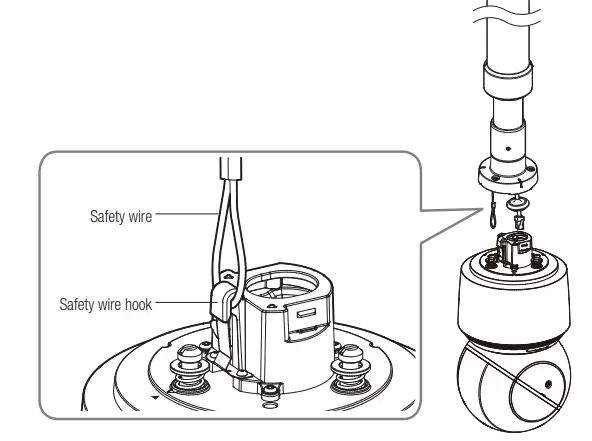 Safety wire

Safety wire hook