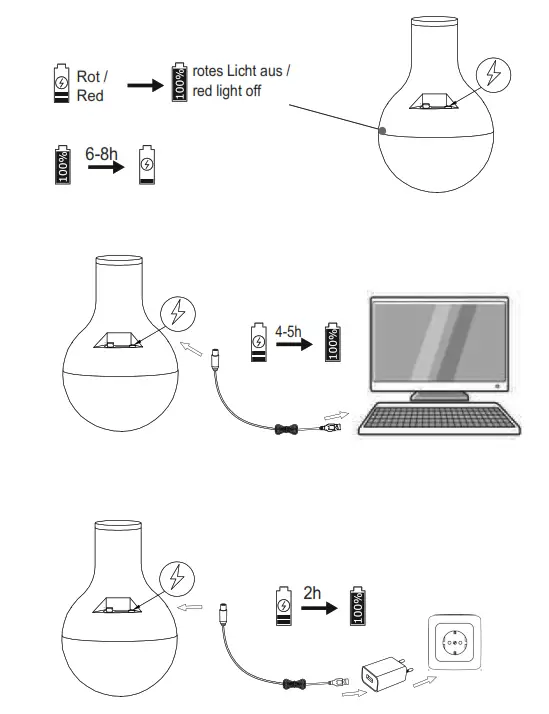 Rot /
Red

100%

rotes Licht aus /
red light off

100%

6-8h

4-5h

100%

2h

100%