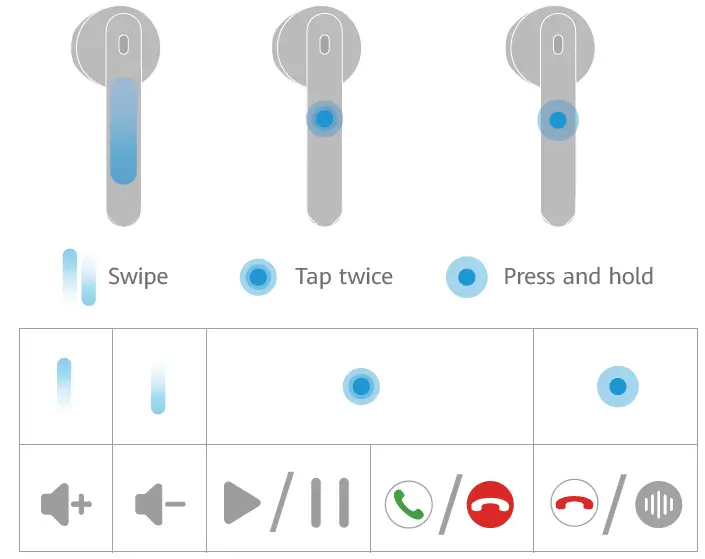 Swipe

Tap twice

Press and hold