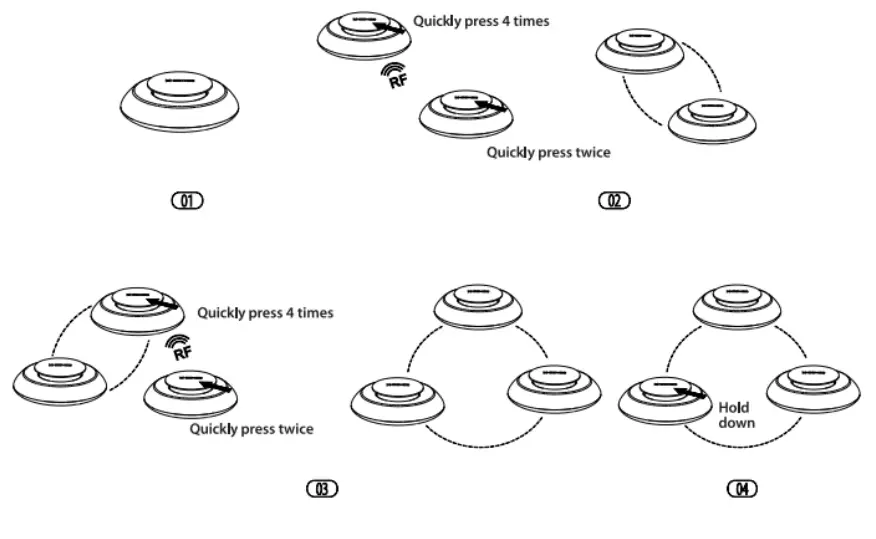 Quickly press 4 times

RF

Quickly press twice

01

02

Quickly press 4 times

RF

Quickly press twice

Hold down

03

04