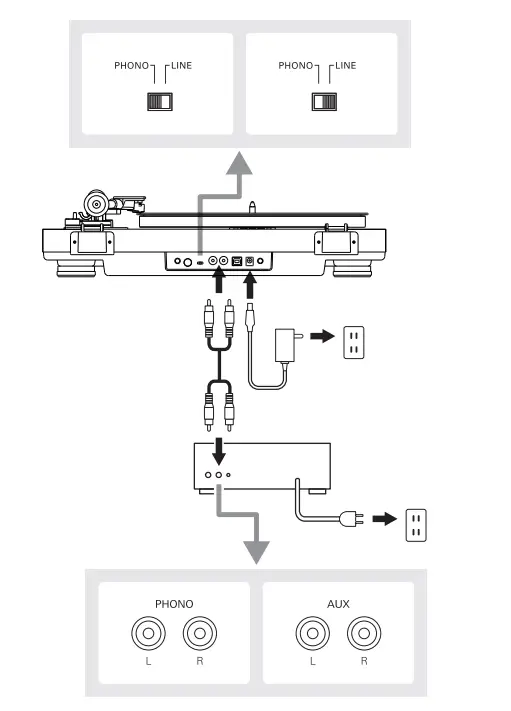 PHONO LINE

PHONO LINE

PHONO
L R

AUX
L R