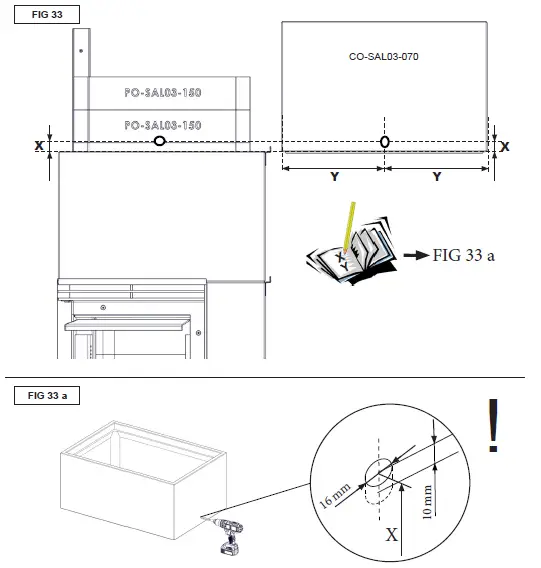 FIG 33

PO-SAL03-150

PO-SAL03-150

CO-SAL03-070

X

X

Y

Y

X
Y

FIG 33 a

FIG 33 a

!

16 mm

10 mm

X