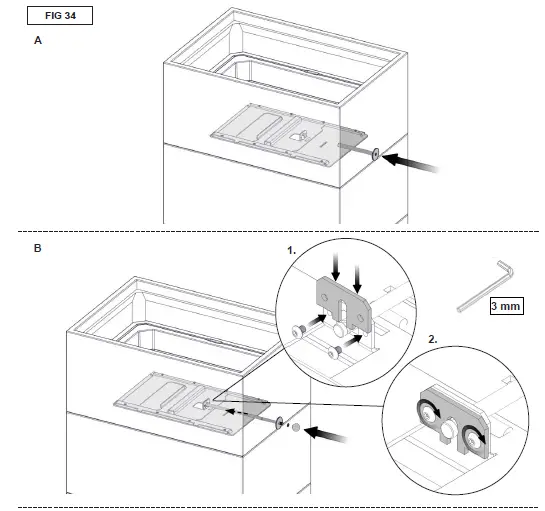 FIG 34

A

B

1.

3 mm

2.