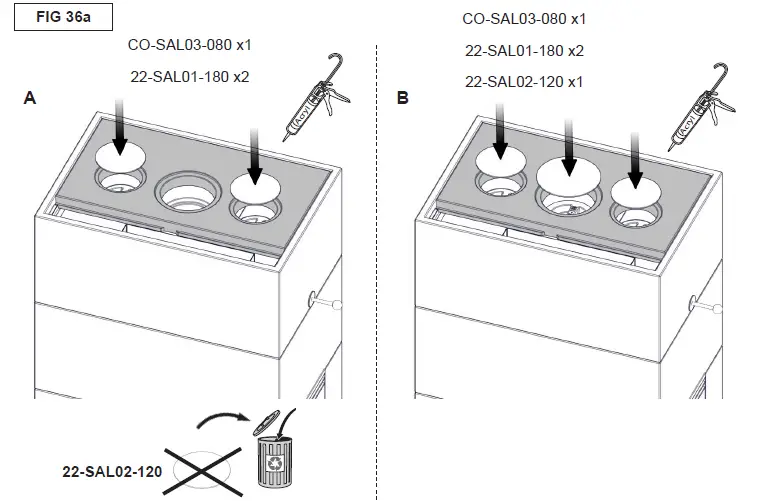 FIG 36a

CO-SAL03-080 x1

22-SAL01-180 x2

A

Acryl

22-SAL02-120

CO-SAL03-080 x1

22-SAL01-180 x2

22-SAL02-120 x1

B

Acryl