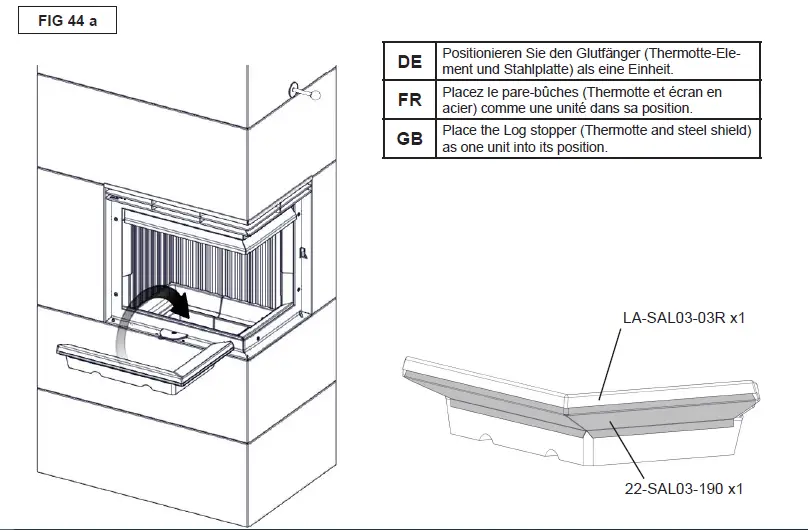 FIG 44 a

| DE | Positionieren Sie den Glutfänger (Thermotte-Element und Stahlplatte) als eine Einheit. |
|---|---|
| FR | Placez le pare-bûches (Thermotte et écran en acier) comme une unité dans sa position. |
| GB | Place the Log stopper (Thermotte and steel shield) as one unit into its position. |

LA-SAL03-03R x1

22-SAL03-190 x1