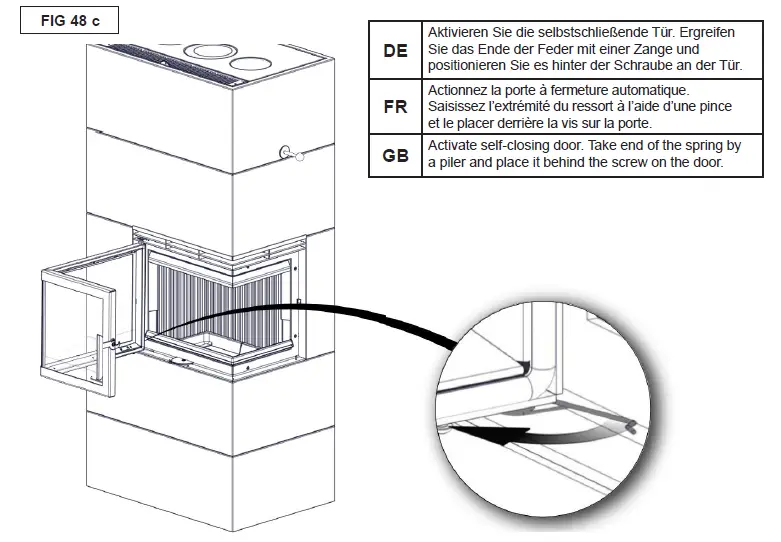 FIG 48 c

| DE | Aktivieren Sie die selbstschließende Tür. Ergreifen Sie das Ende der Feder mit einer Zange und positionieren Sie es hinter der Schraube an der Tür. |
|---|---|
| FR | Actionnez la porte à fermeture automatique. Saisissez l'extrémité du ressort à l'aide d'une pince et le placer derrière la vis sur la porte. |
| GB | Activate self-closing door. Take end of the spring by a piler and place it behind the screw on the door. |