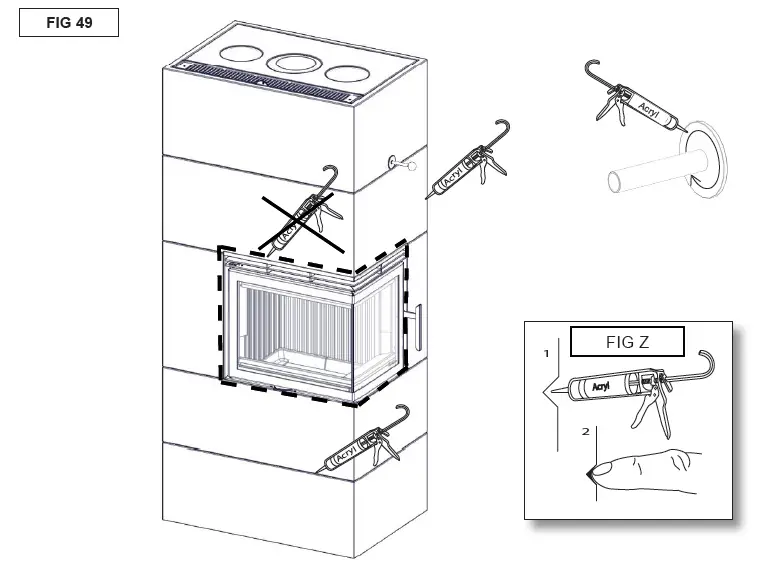 FIG 49

Acryl

Acryl

Acryl

Acryl

FIG Z

1

Acryl

2