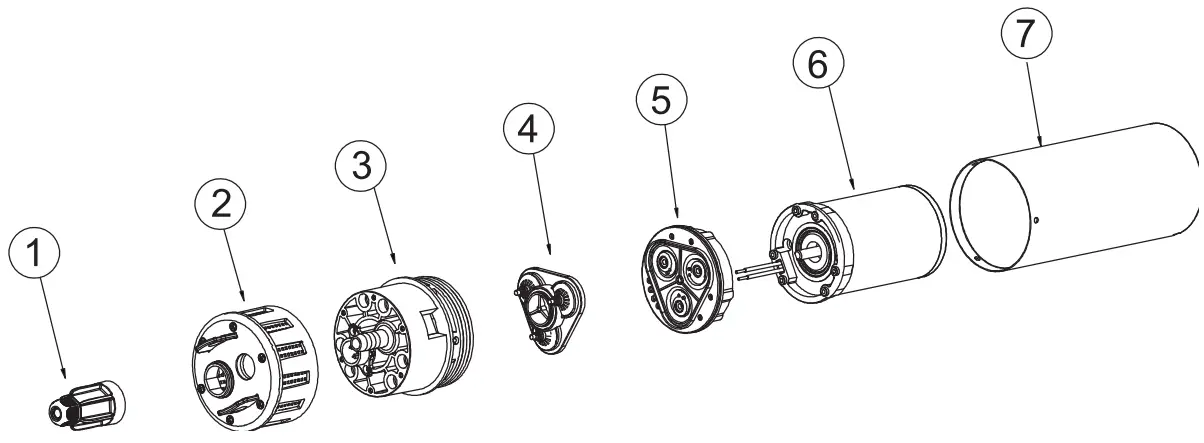 1
2
3
4
5
6
7