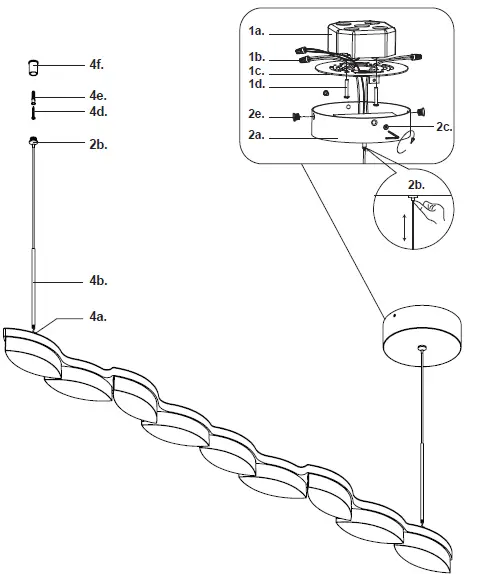 4f.
4e.
4d.
2b.
4b.
4a.
1a.
1b.
1c.
1d.
2e.
2a.
2c.
2b.