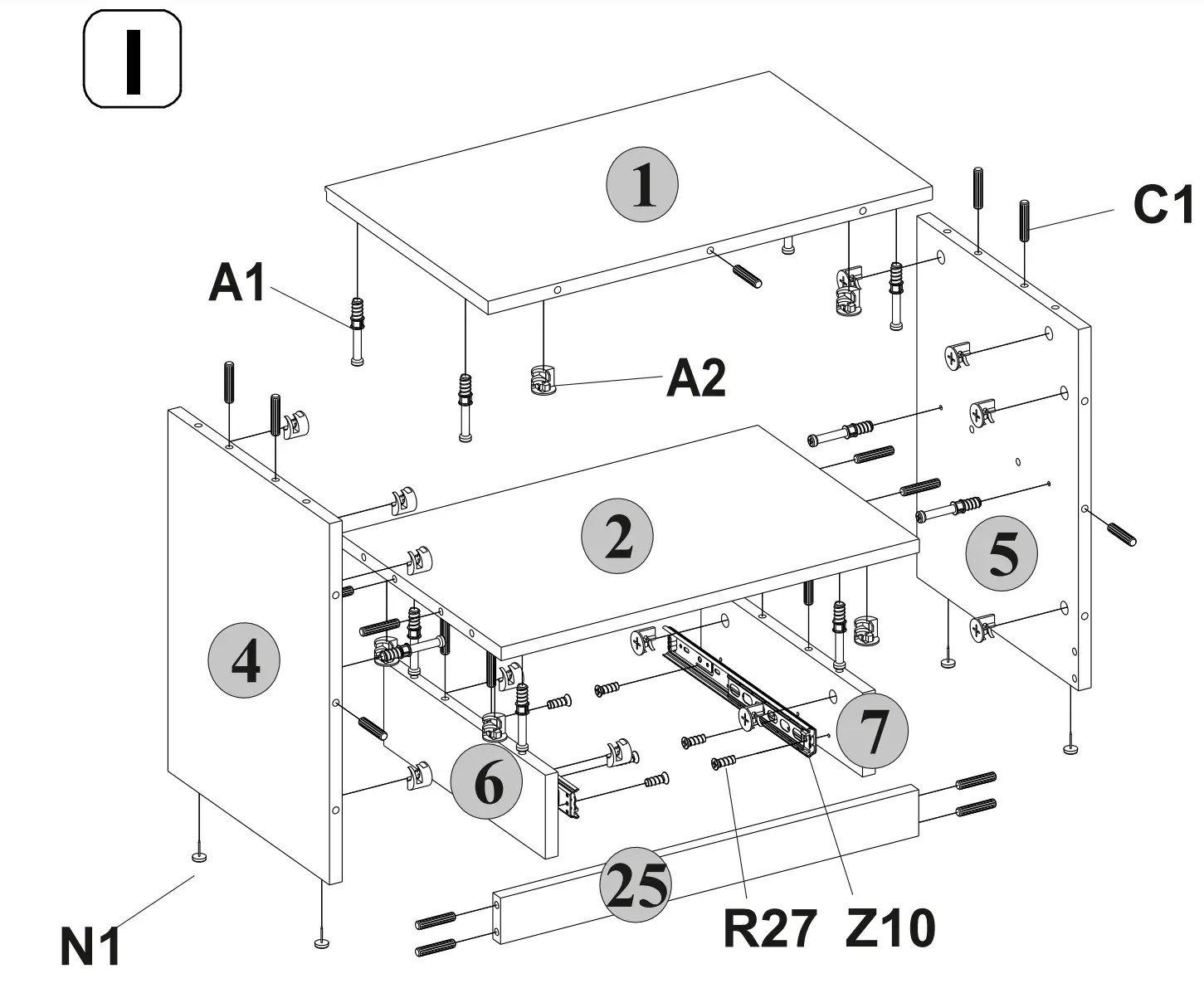 I

1

C1

A1

A2

2

5

4

7

6

25

N1

R27 Z10