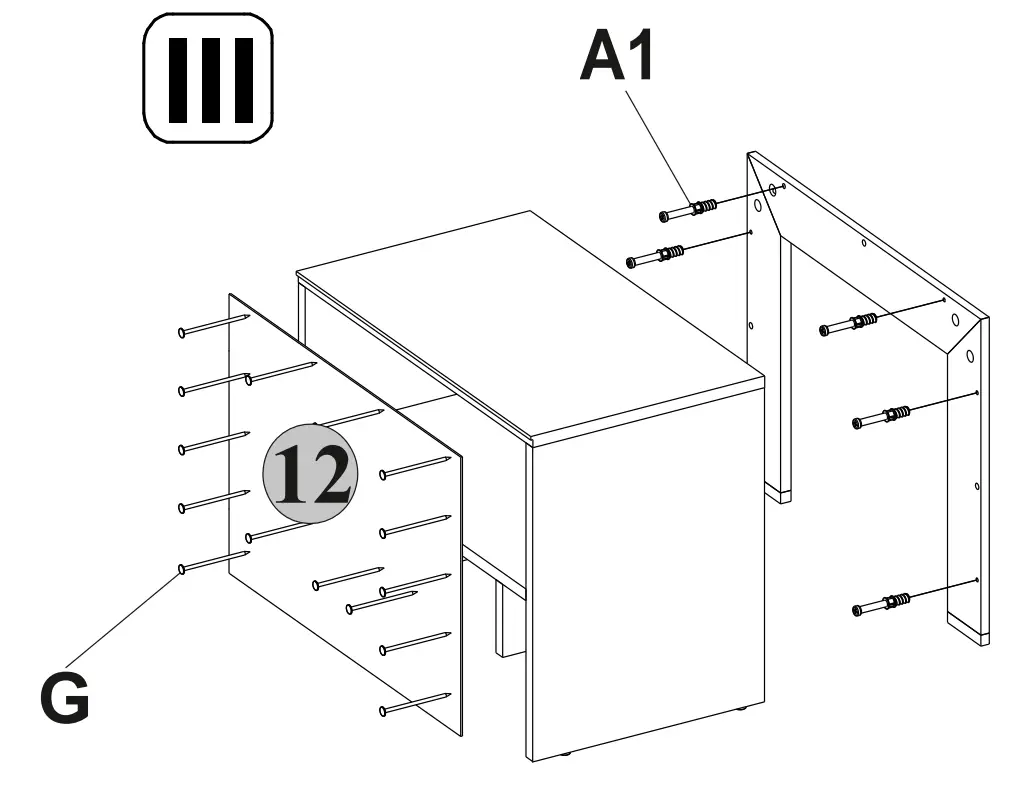 III

A1

12

G