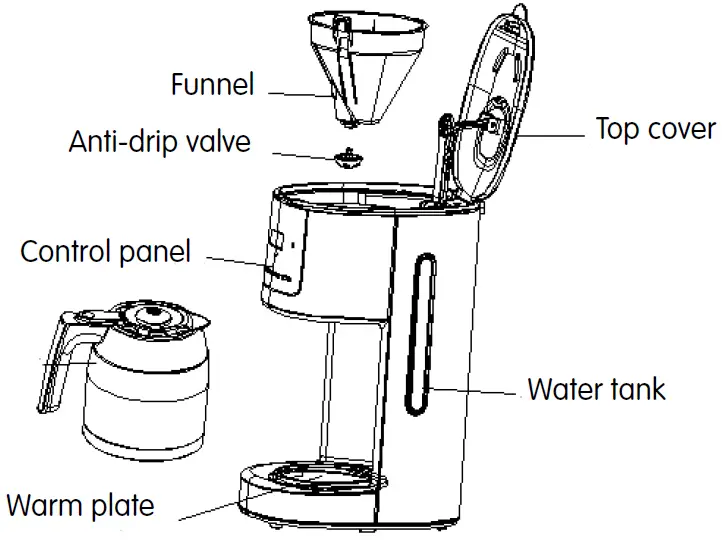 Funnel

Anti-drip valve

Top cover

Control panel

Water tank

Warm plate