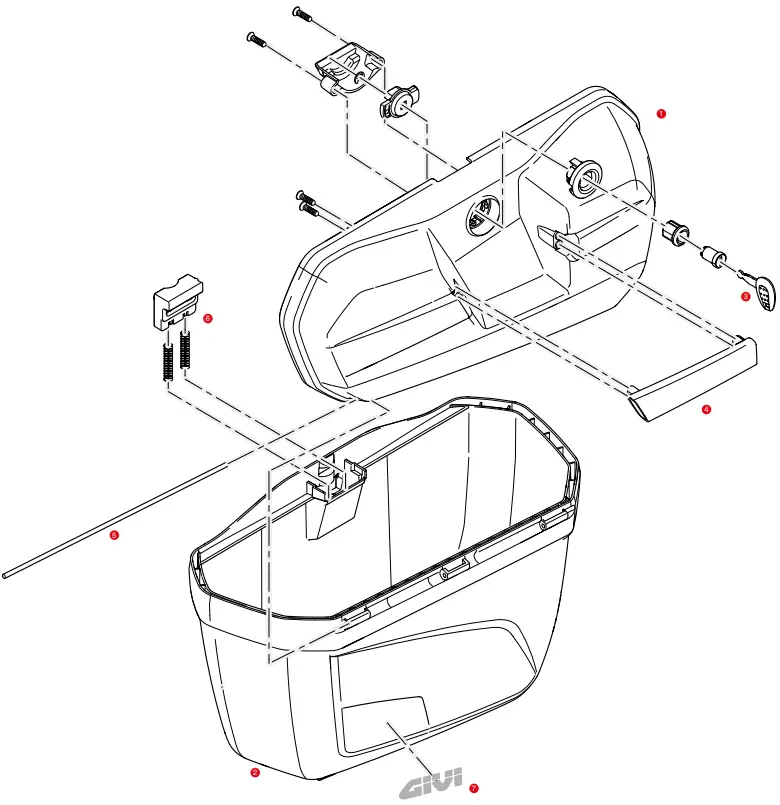 1
3
6
4
5
2
GIVI
7