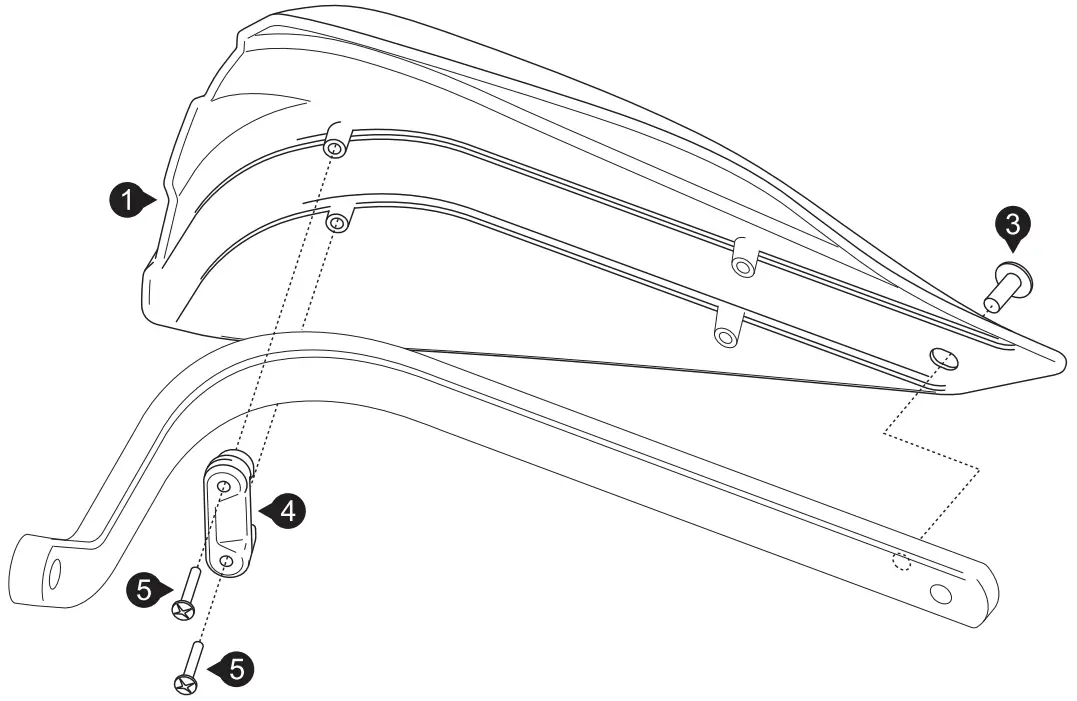 1
3
4
5
5