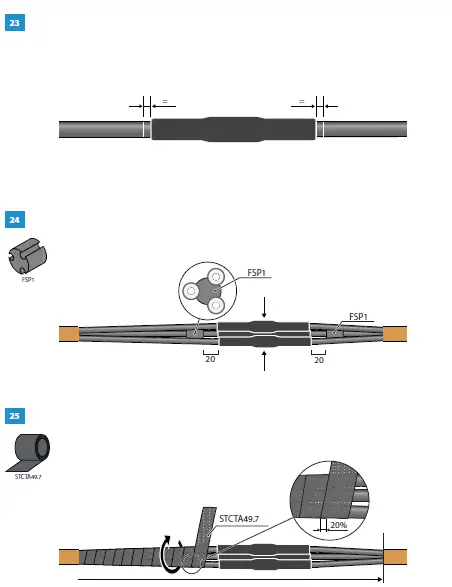 23

=

=

24

FSP1

FSP1

FSP1

20

20

25

STCTA49.7

STCTA49.7

20%