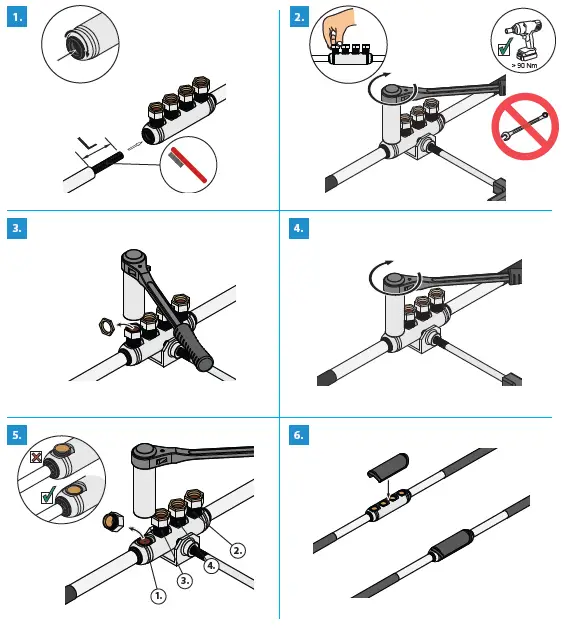 1.

L

2.

> 90 Nm

3.

4.

5.

1.

3.

4.

2.

6.