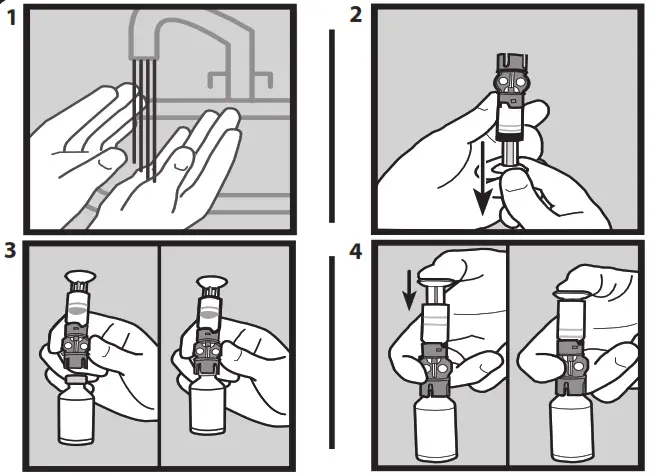 1

2

3

4