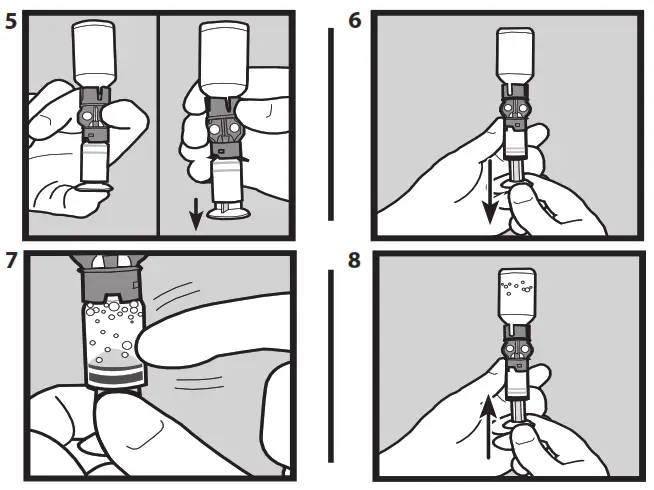 5

6

7

8