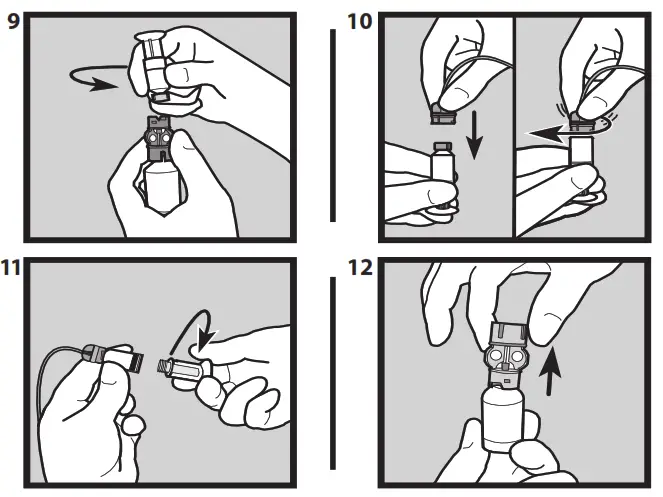 9

10

11

12