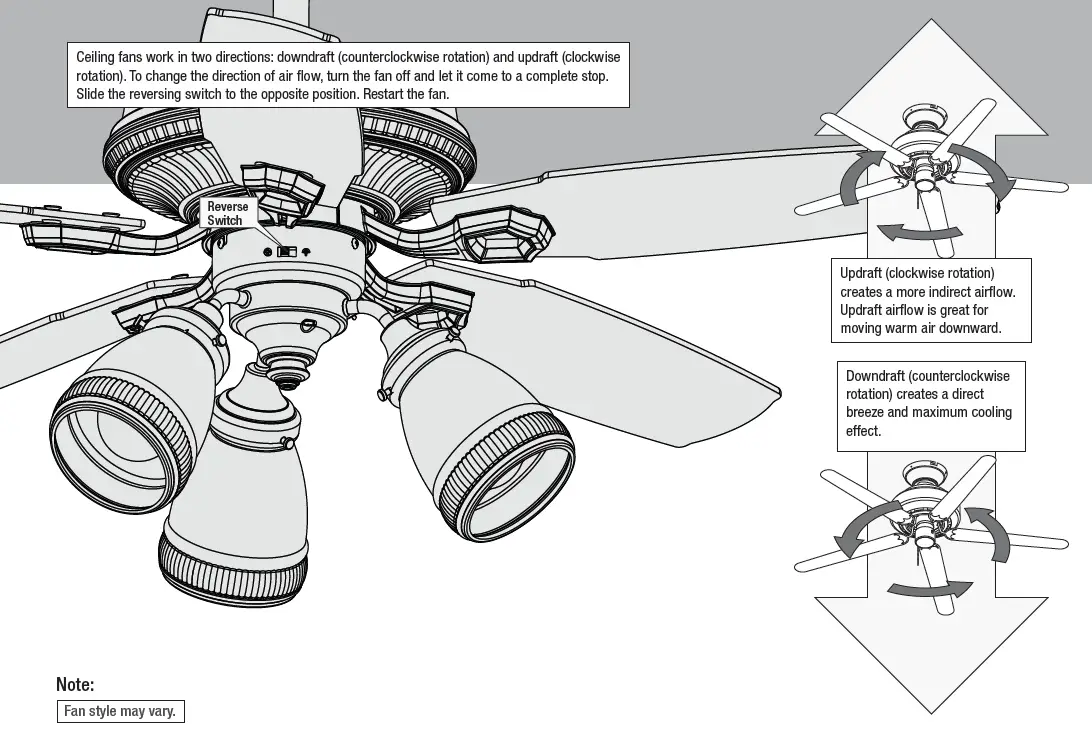 Ceiling fans work in two directions: downdraft (counterclockwise rotation) and updraft (clockwise rotation). To change the direction of air flow, turn the fan off and let it come to a complete stop. Slide the reversing switch to the opposite position. Restart the fan.

Reverse Switch

Updraft (clockwise rotation) creates a more indirect airflow. Updraft airflow is great for moving warm air downward.

Downdraft (counterclockwise rotation) creates a direct breeze and maximum cooling effect.

Note:

Fan style may vary.