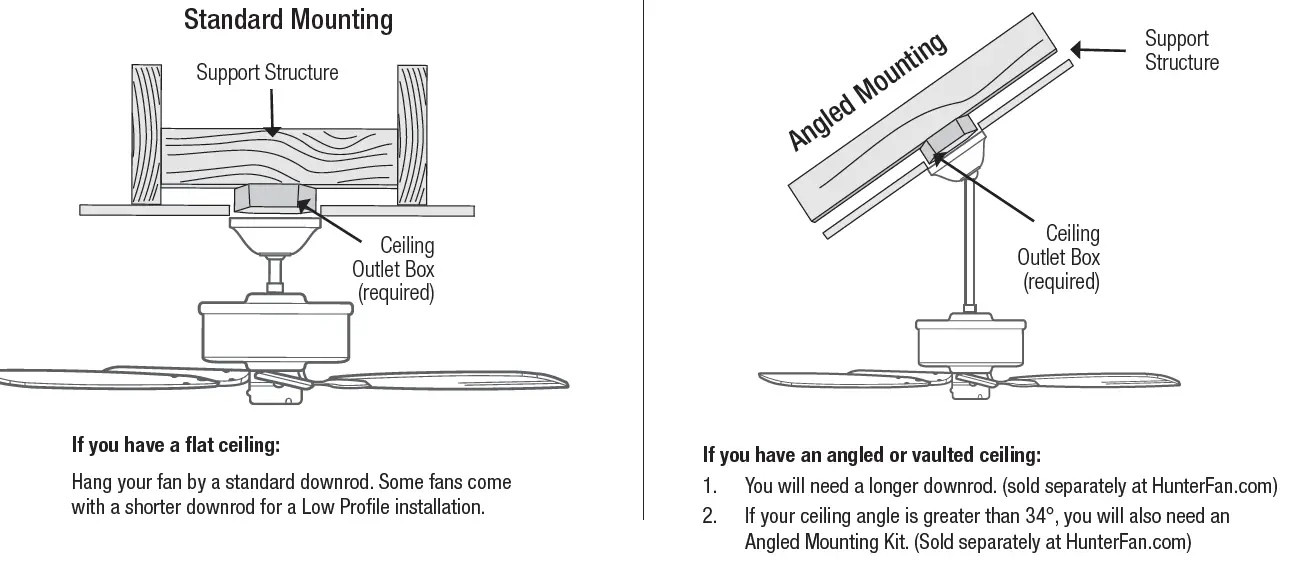 Standard Mounting

Support Structure

Ceiling Outlet Box (required)

If you have a flat ceiling:

Hang your fan by a standard downrod. Some fans come with a shorter downrod for a Low Profile installation.

Angled Mounting

Support Structure

Ceiling Outlet Box (required)

If you have an angled or vaulted ceiling:

1. You will need a longer downrod. (sold separately at HunterFan.com)

2. If your ceiling angle is greater than 34°, you will also need an Angled Mounting Kit. (Sold separately at HunterFan.com)