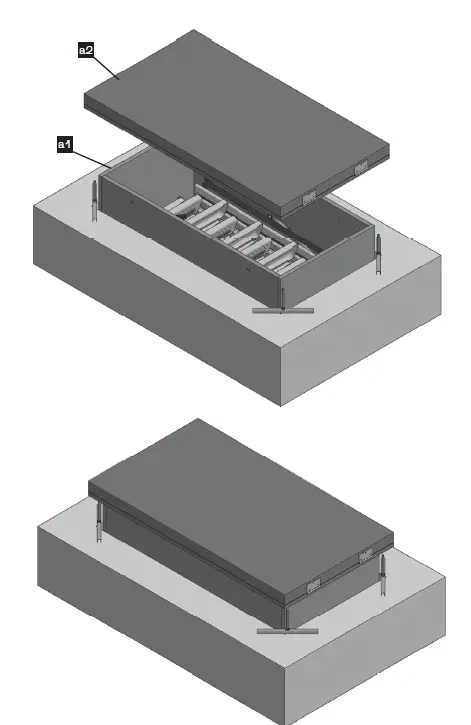 a2

a1