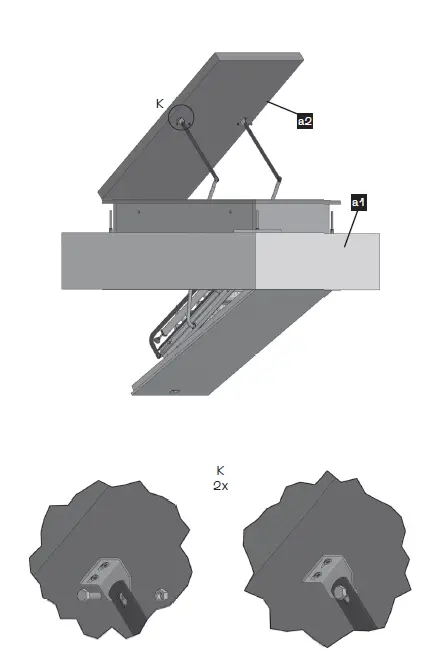 K
a2
a1
K
2x