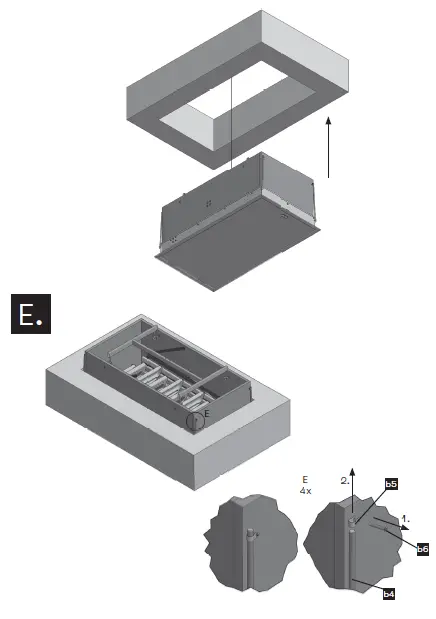 E.

E

E
4x

2.

b5

1.

b6

b4